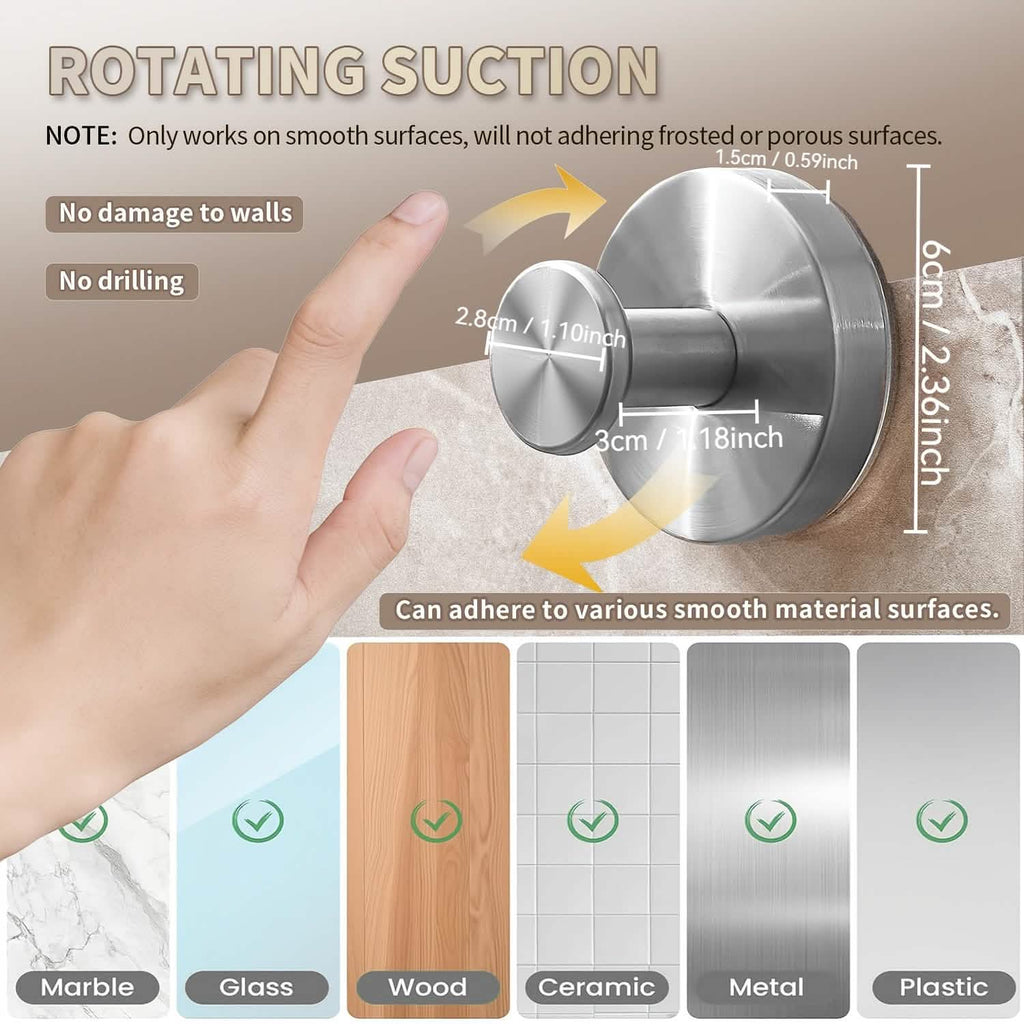 ROTATING SUCTION

NOTE: Only works on smooth surfaces, will not adhering frosted or porous surfaces.

No damage to walls

No drilling

1.5cm / 0.59inch

6cm / 2.36inch

2.8cm / 1.10inch

3cm / 1.18inch

Can adhere to various smooth material surfaces.

Marble

Glass

Wood

Ceramic

Metal

Plastic