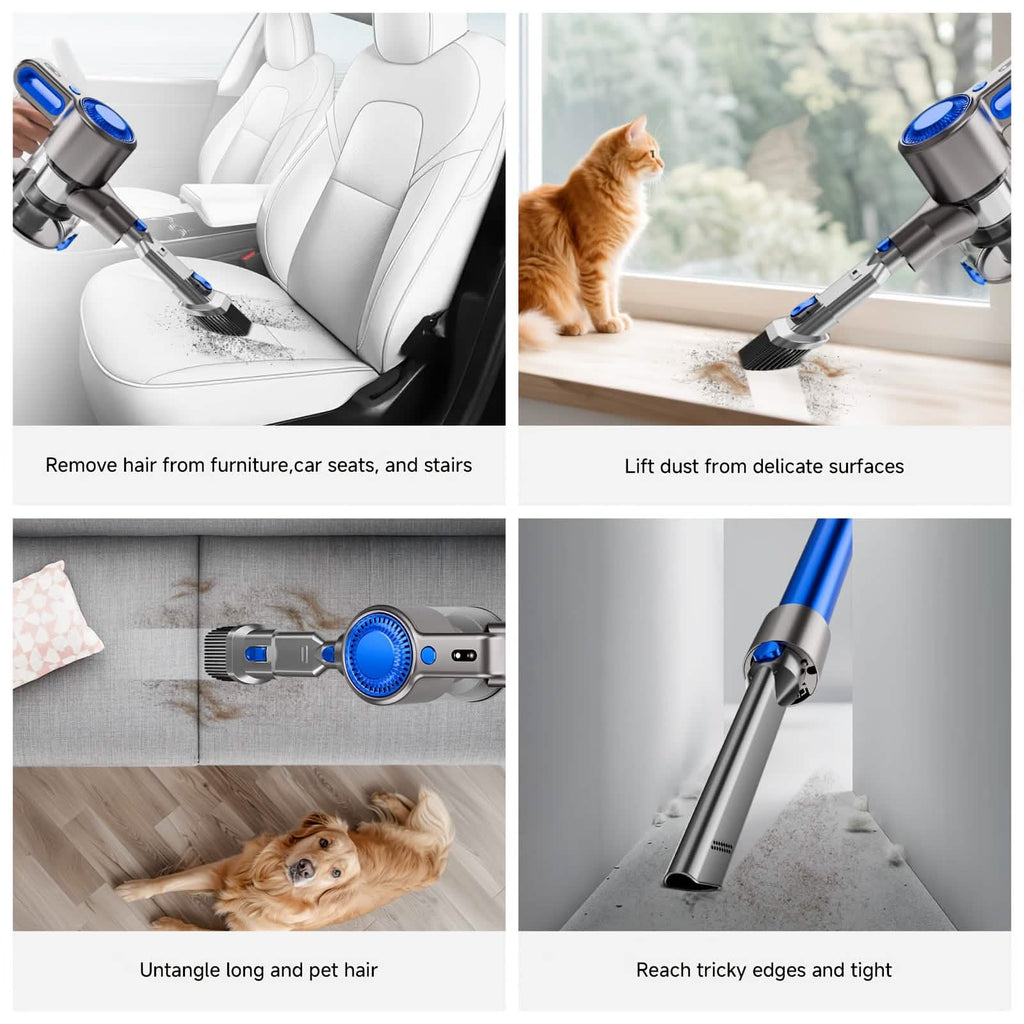 Remove hair from furniture,car seats, and stairs

Lift dust from delicate surfaces

Untangle long and pet hair

Reach tricky edges and tight