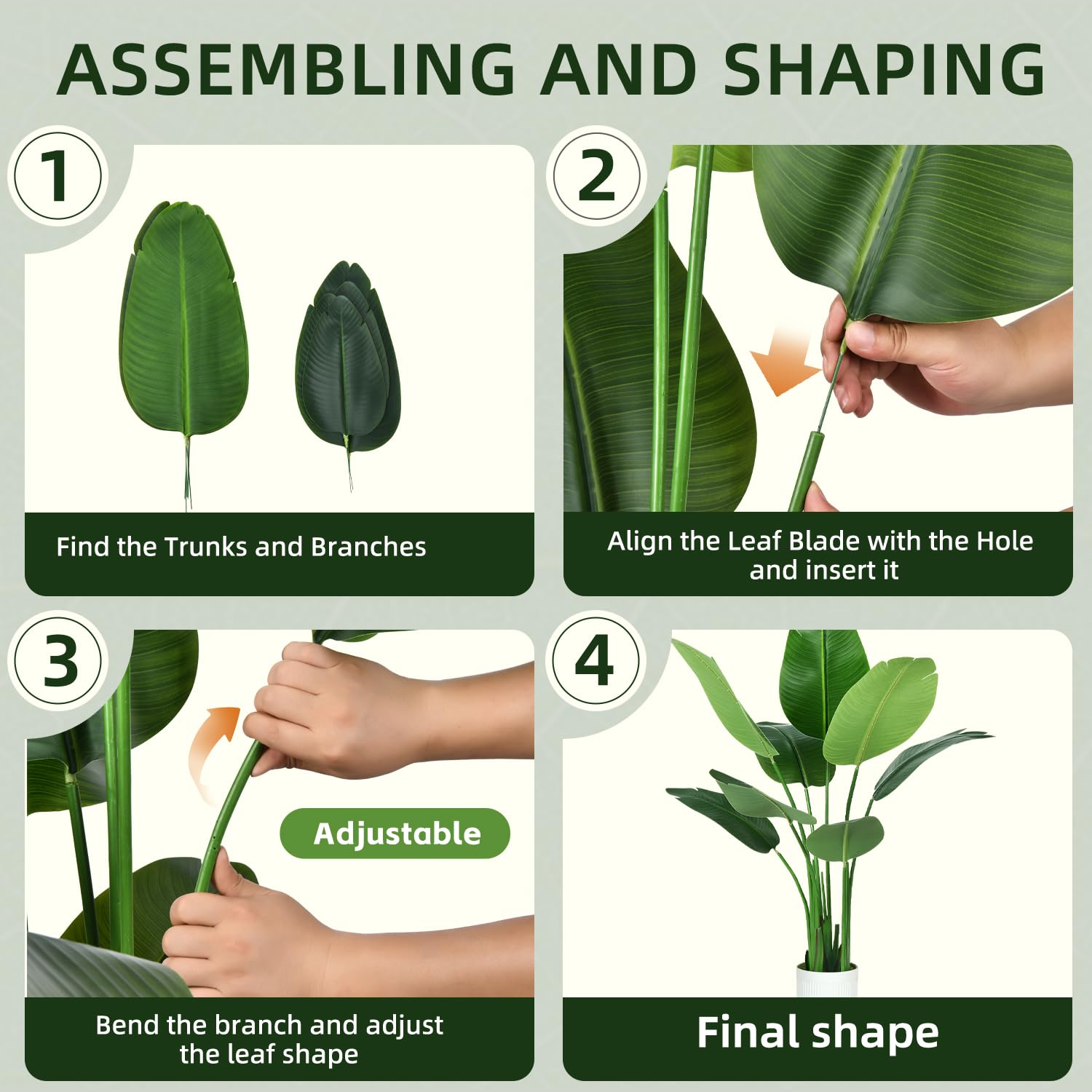 ASSEMBLING AND SHAPING

1

Find the Trunks and Branches

2

Align the Leaf Blade with the Hole and insert it

3

Adjustable

Bend the branch and adjust the leaf shape

4

Final shape